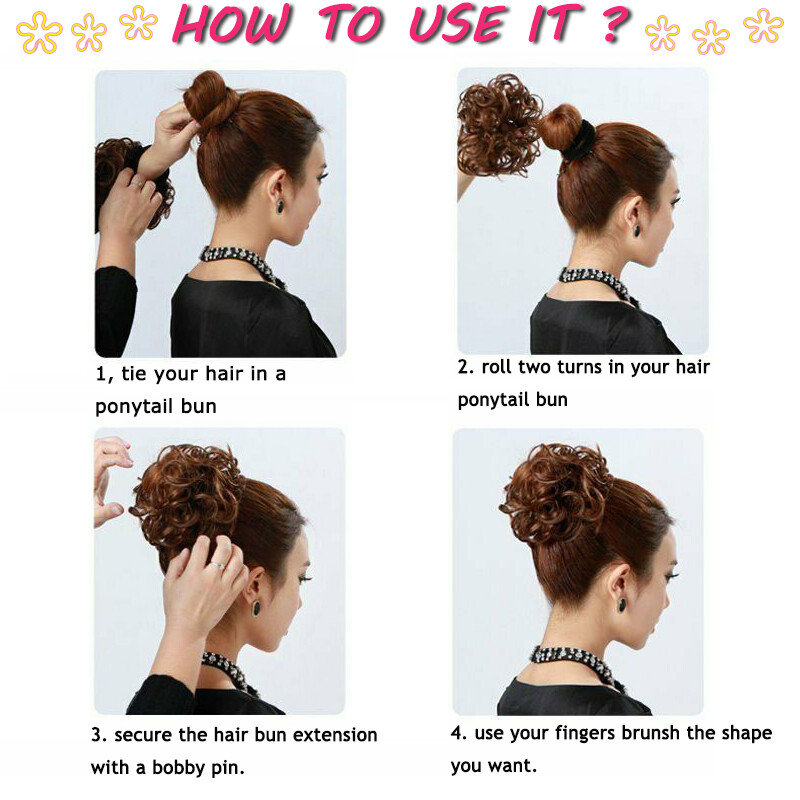 HOW TO USE IT ?

1, tie your hair in a ponytail bun

2. roll two turns in your hair ponytail bun

3. secure the hair bun extension with a bobby pin.

4. use your fingers brunsh the shape you want.