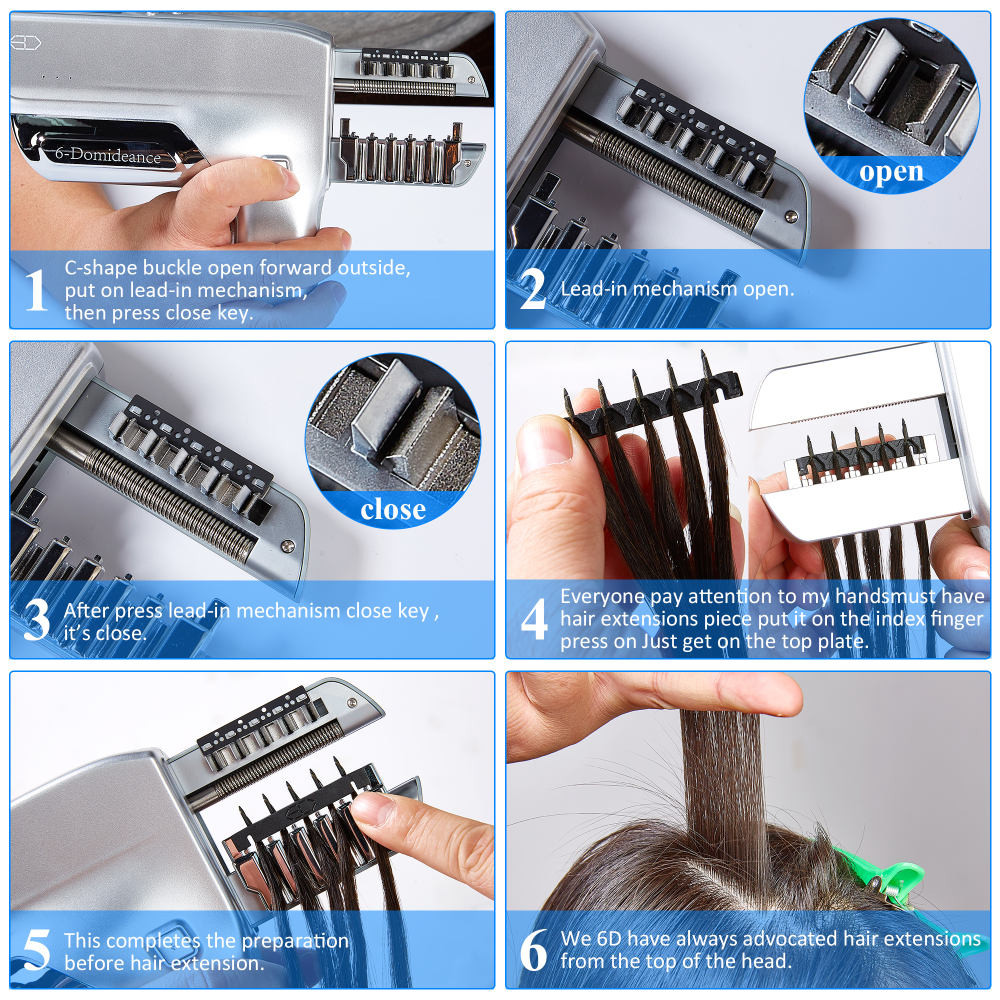 6-Domideance

1 C-shape buckle open forward outside, put on lead-in mechanism, then press close key.

open

2 Lead-in mechanism open.

close

3 After press lead-in mechanism close key , it's close.

4 Everyone pay attention to my handsmust have hair extensions piece put it on the index finger press on Just get on the top plate.

5 This completes the preparation before hair extension.

6 We 6D have always advocated hair extensions from the top of the head.