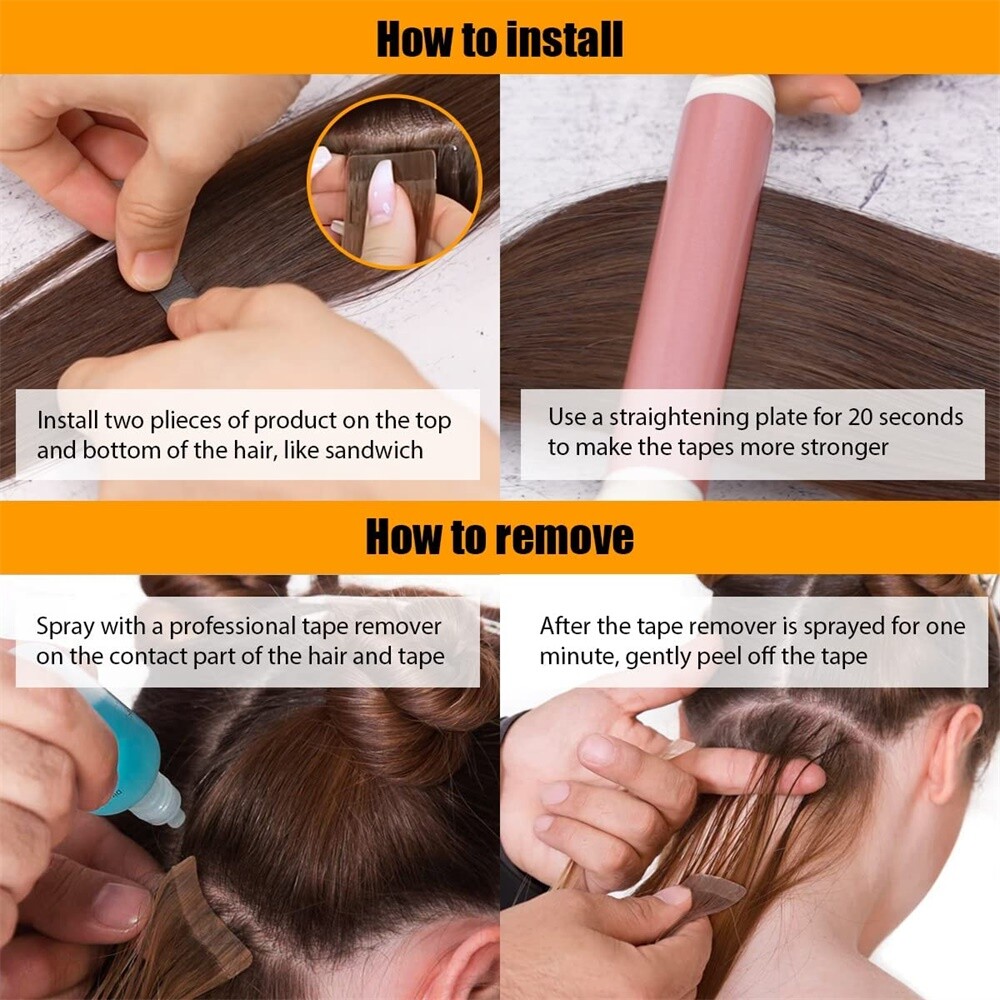 How to install

Install two plieces of product on the top and bottom of the hair, like sandwich

Use a straightening plate for 20 seconds to make the tapes more stronger

How to remove

Spray with a professional tape remover on the contact part of the hair and tape

After the tape remover is sprayed for one minute, gently peel off the tape