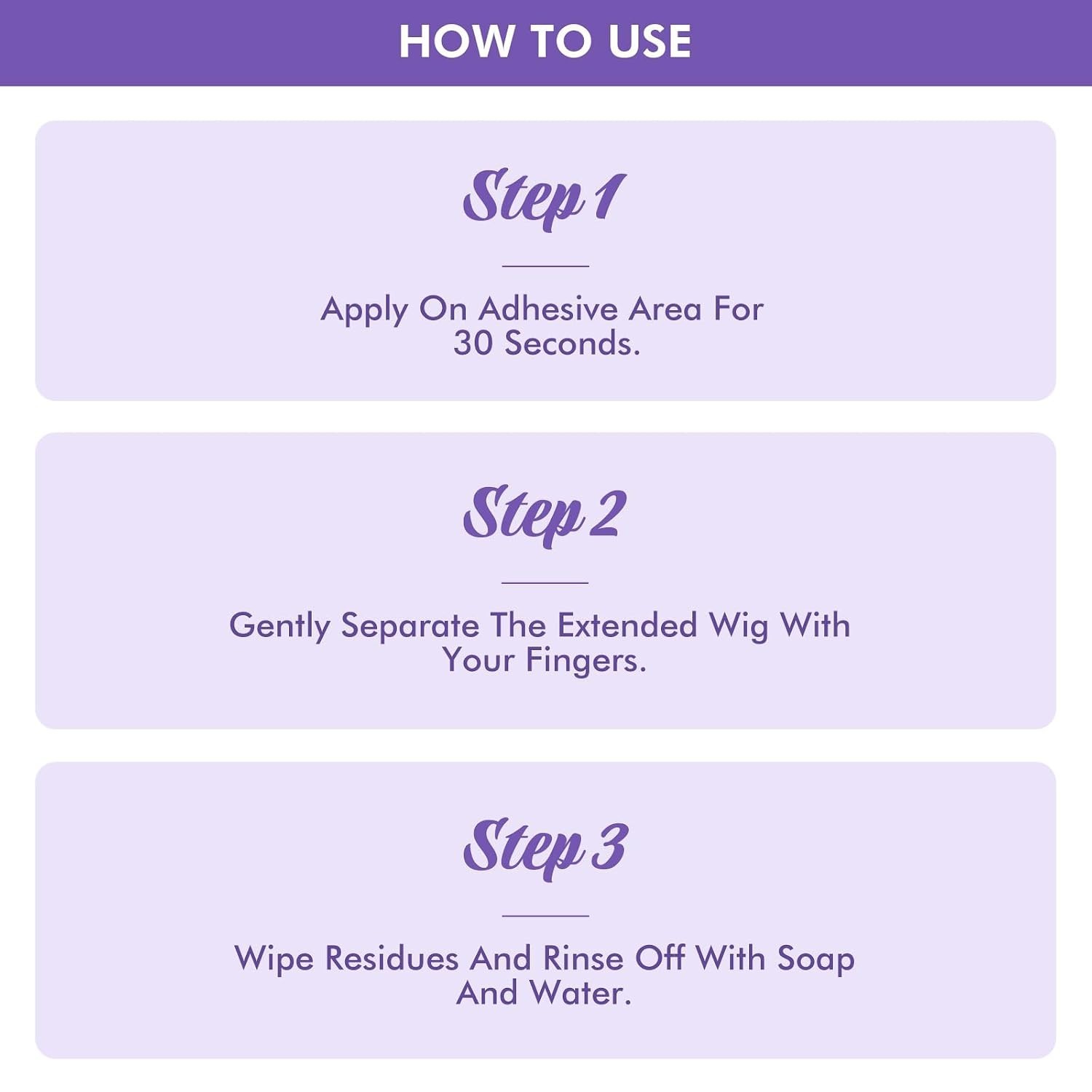 HOW TO USE

Step 1

Apply On Adhesive Area For 30 Seconds.

Step 2

Gently Separate The Extended Wig With Your Fingers.

Step 3

Wipe Residues And Rinse Off With Soap And Water.