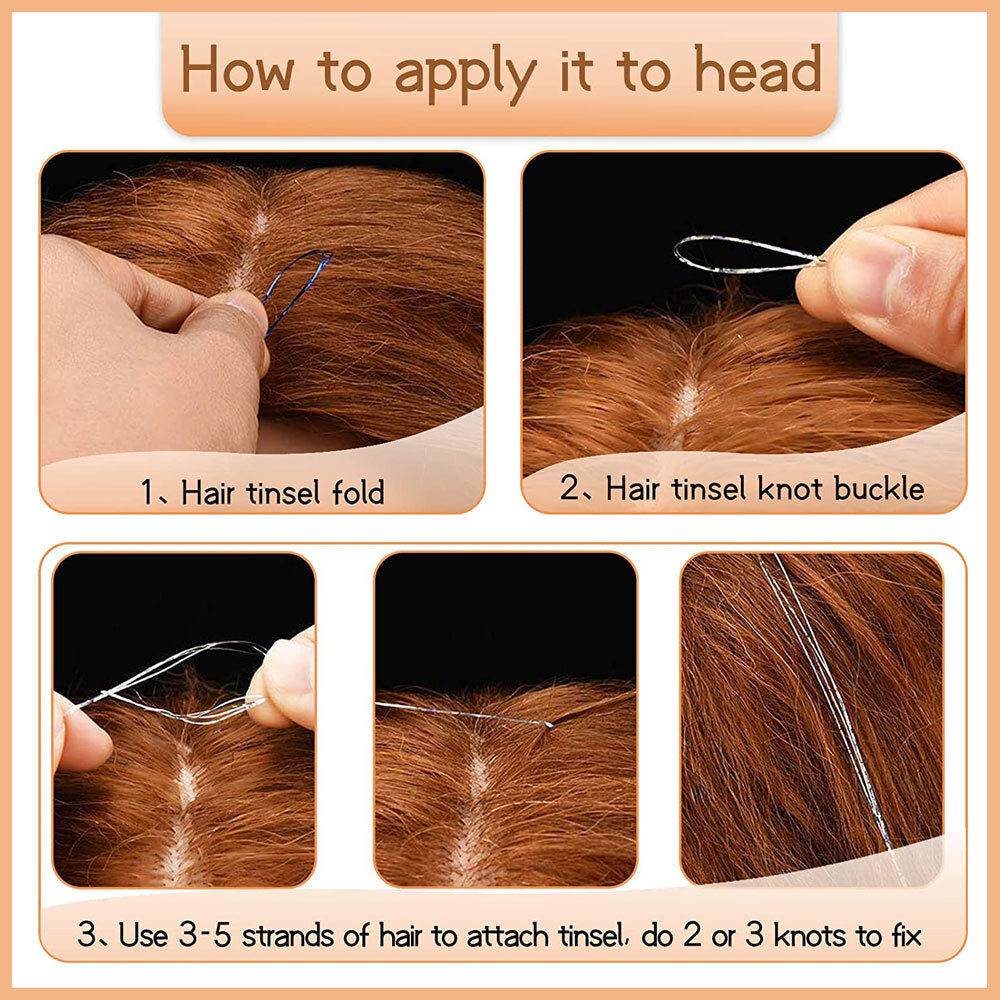 How to apply it to head

1、Hair tinsel fold

2、Hair tinsel knot buckle

3、Use 3-5 strands of hair to attach tinsel, do 2 or 3 knots to fix