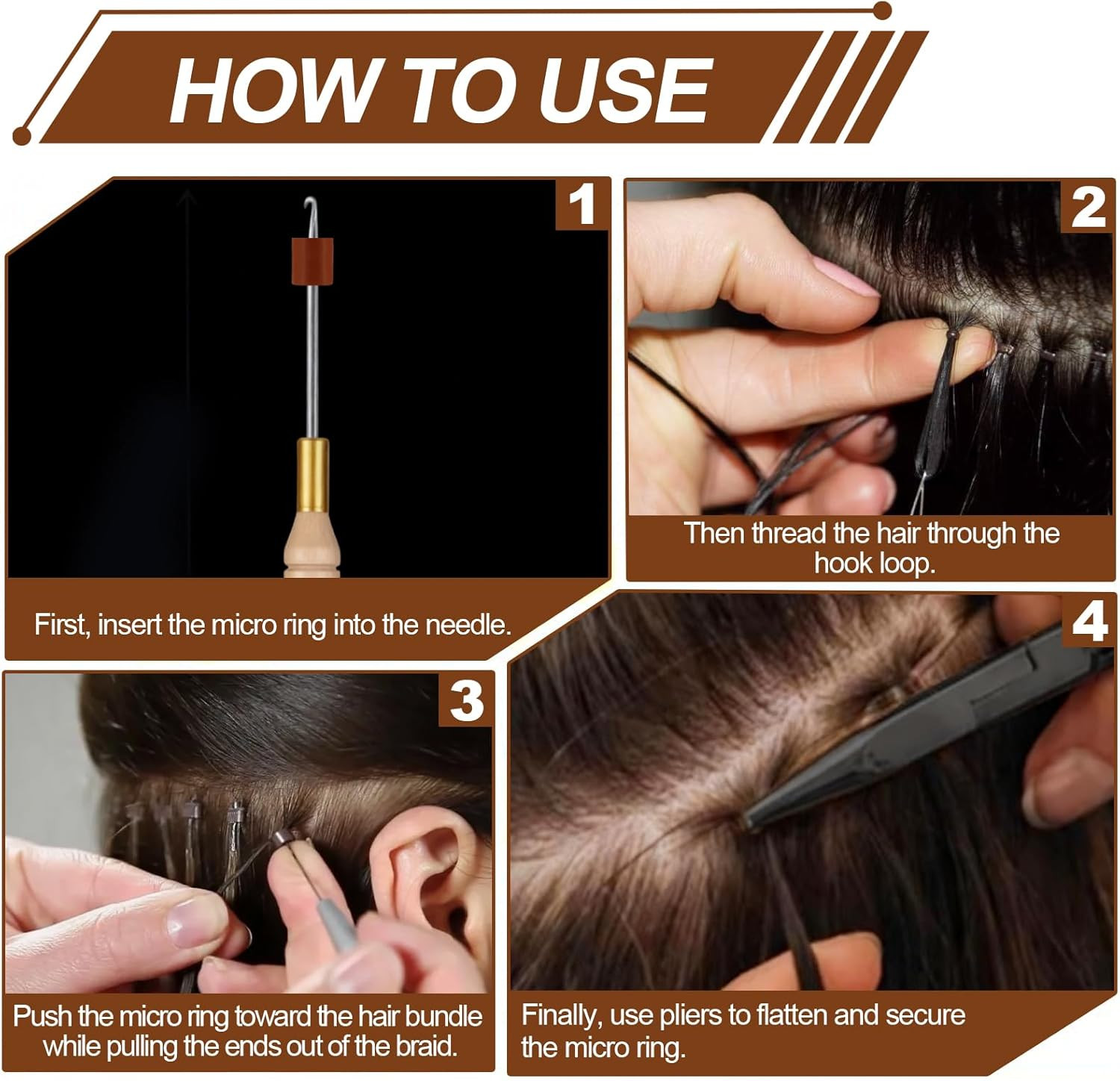 HOW TO USE

1

First, insert the micro ring into the needle.

2

Then thread the hair through the hook loop.

3

Push the micro ring toward the hair bundle while pulling the ends out of the braid.

4

Finally, use pliers to flatten and secure the micro ring.