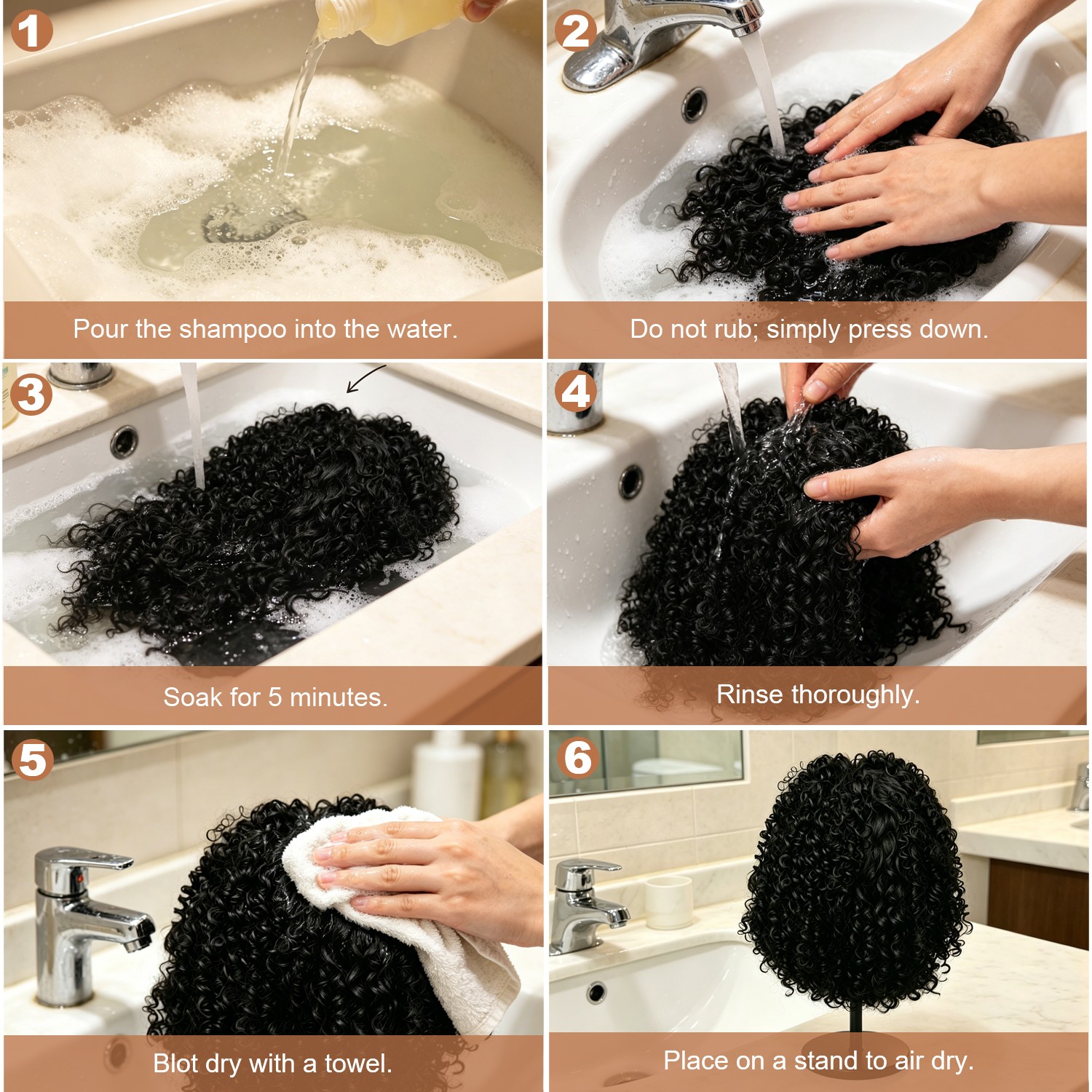 1

Pour the shampoo into the water.

2

Do not rub; simply press down.

3

Soak for 5 minutes.

4

Rinse thoroughly.

5

Blot dry with a towel.

6

Place on a stand to air dry.