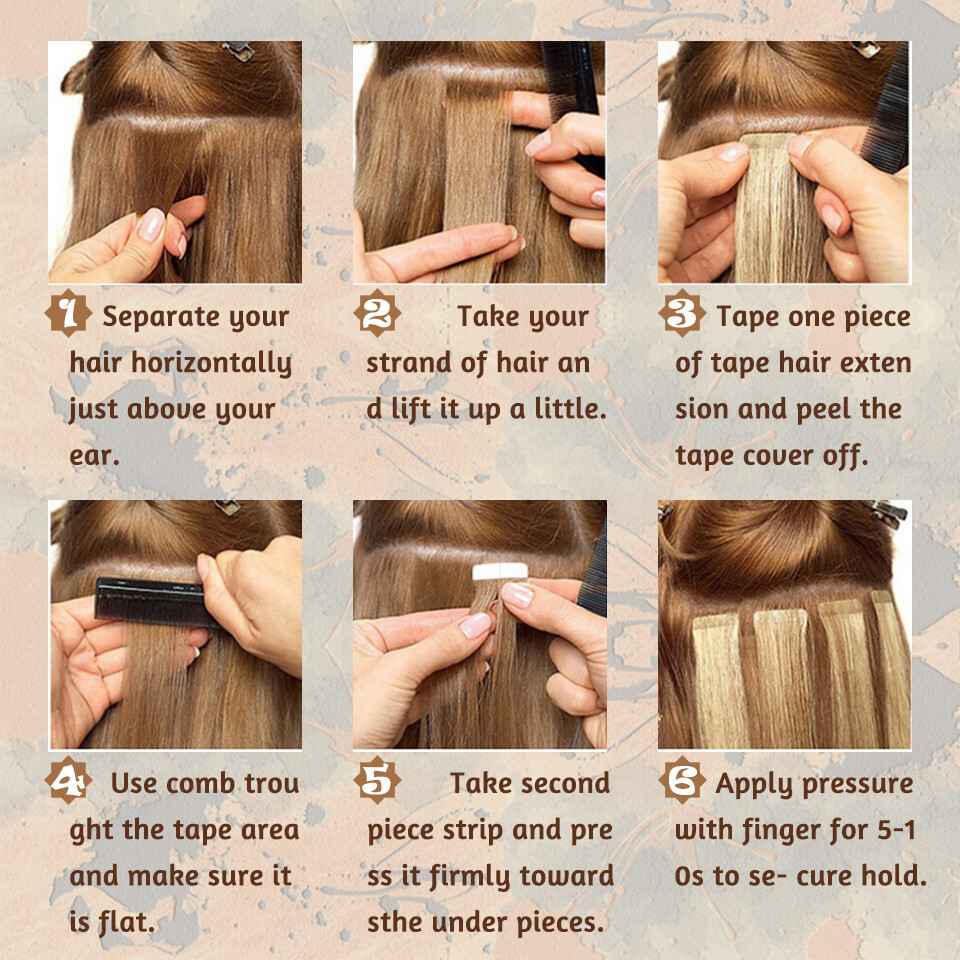 1 Separate your hair horizontally just above your ear.

2 Take your strand of hair an d lift it up a little.

3 Tape one piece of tape hair exten sion and peel the tape cover off.

4 Use comb trou ght the tape area and make sure it is flat.

5 Take second piece strip and pre ss it firmly toward sthe under pieces.

6 Apply pressure with finger for 5-1 0s to se- cure hold.