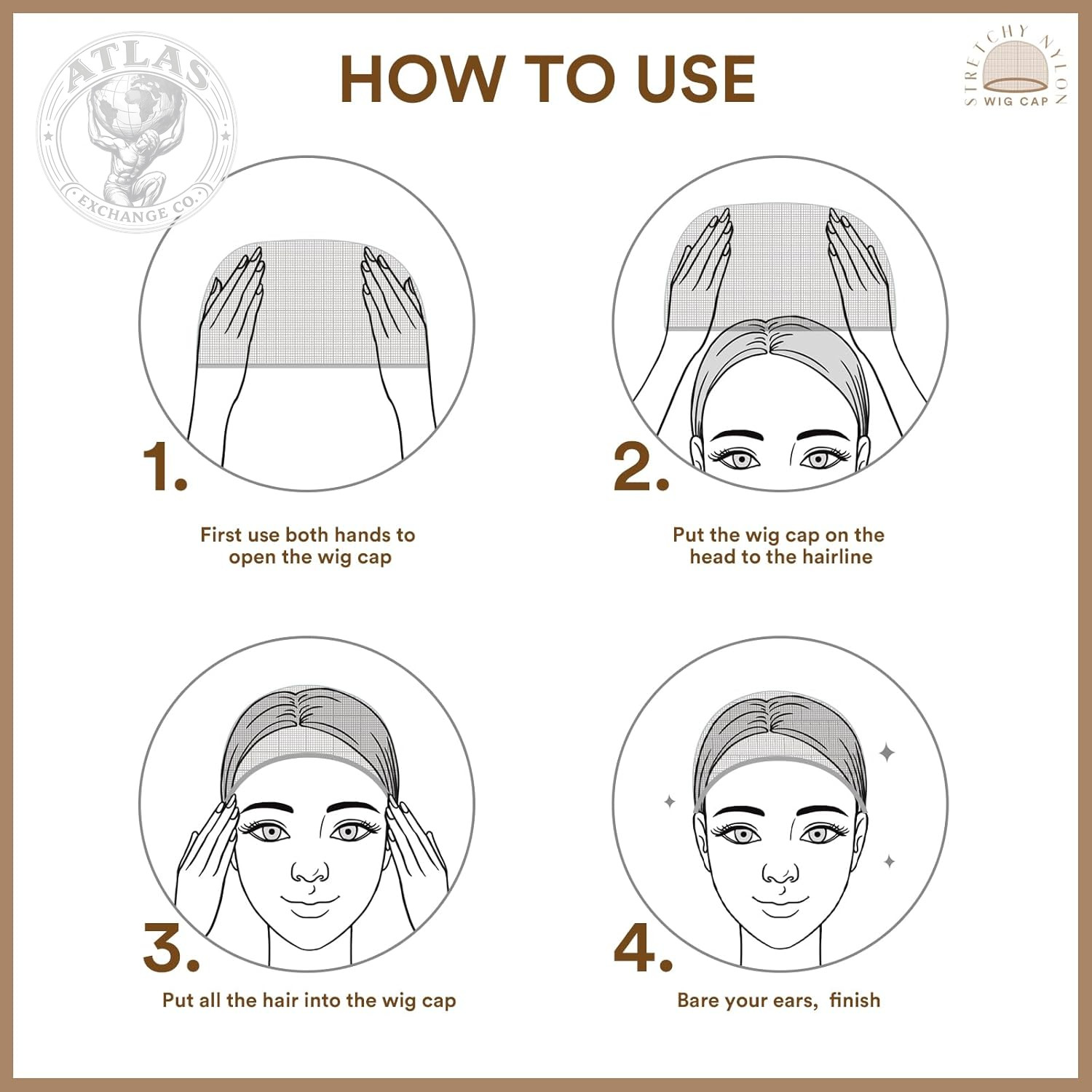 ATLAS
EXCHANGE CO.

HOW TO USE

STRETCHY NYLON
WIG CAP

1.
First use both hands to open the wig cap

2.
Put the wig cap on the head to the hairline

3.
Put all the hair into the wig cap

4.
Bare your ears, finish