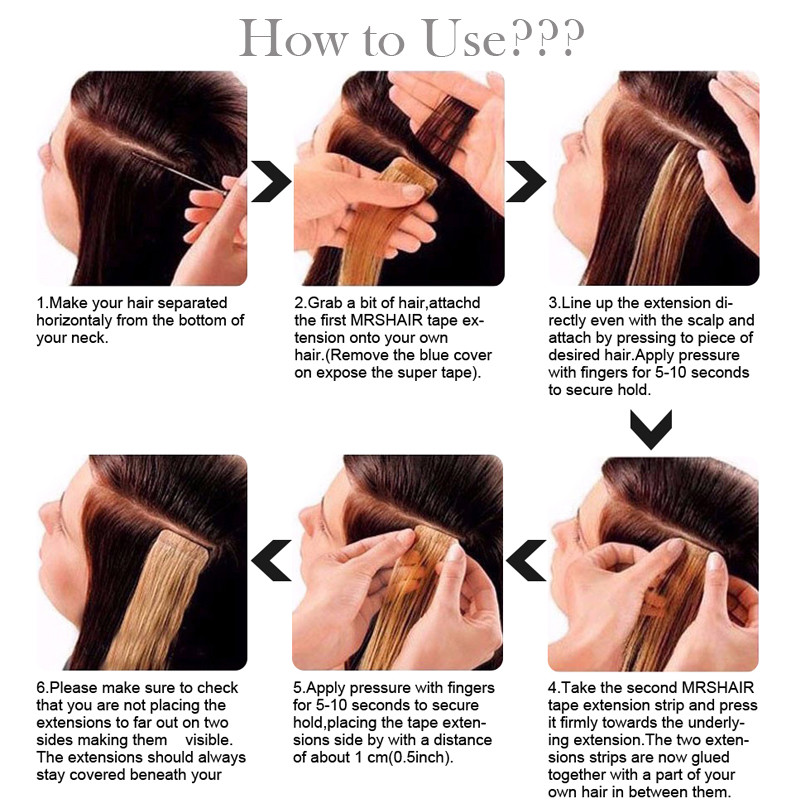 How to Use???

1.Make your hair separated horizontaly from the bottom of your neck.

2.Grab a bit of hair,attachd the first MRSHAIR tape extension onto your own hair.(Remove the blue cover on expose the super tape).

3.Line up the extension directly even with the scalp and attach by pressing to piece of desired hair.Apply pressure with fingers for 5-10 seconds to secure hold.

4.Take the second MRSHAIR tape extension strip and press it firmly towards the underlying extension.The two extensions strips are now glued together with a part of your own hair in between them.

5.Apply pressure with fingers for 5-10 seconds to secure hold,placing the tape extensions side by with a distance of about 1 cm(0.5inch).

6.Please make sure to check that you are not placing the extensions to far out on two sides making them visible. The extensions should always stay covered beneath your