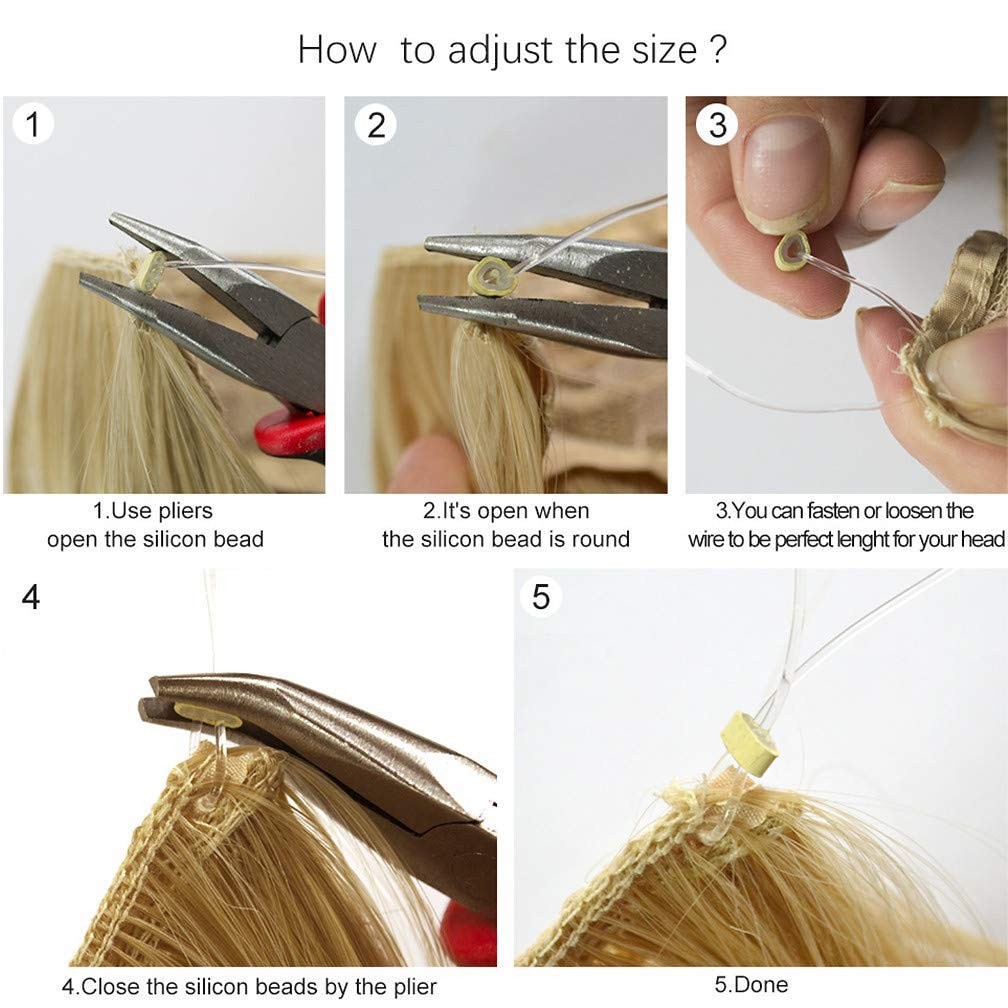 How to adjust the size ?

1

1.Use pliers
open the silicon bead

2

2.It's open when
the silicon bead is round

3

3.You can fasten or loosen the
wire to be perfect lenght for your head

4

4.Close the silicon beads by the plier

5

5.Done