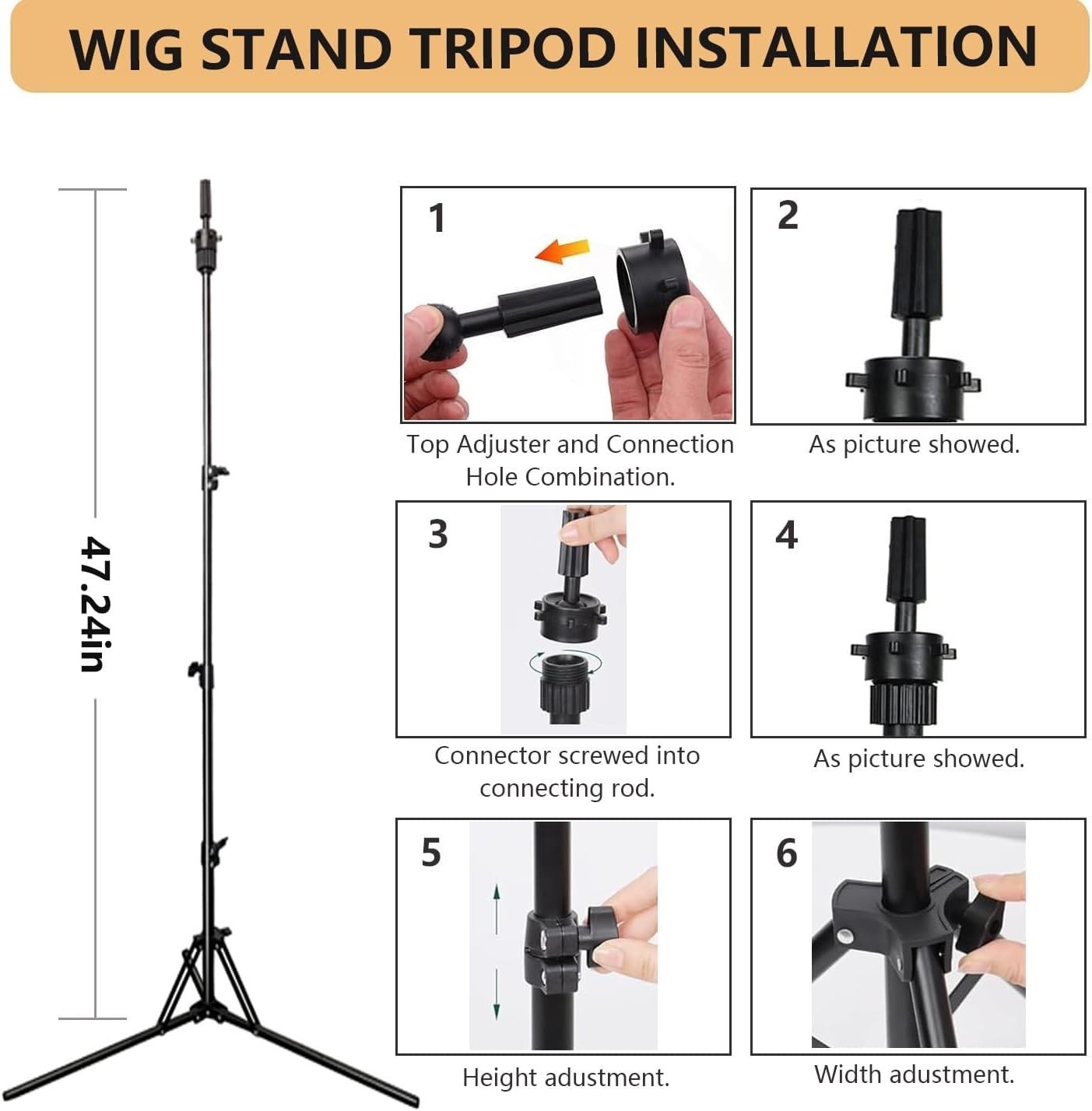 WIG STAND TRIPOD INSTALLATION

47.24in

1

Top Adjuster and Connection Hole Combination.

2

As picture showed.

3

Connector screwed into connecting rod.

4

As picture showed.

5

Height adustment.

6

Width adustment.